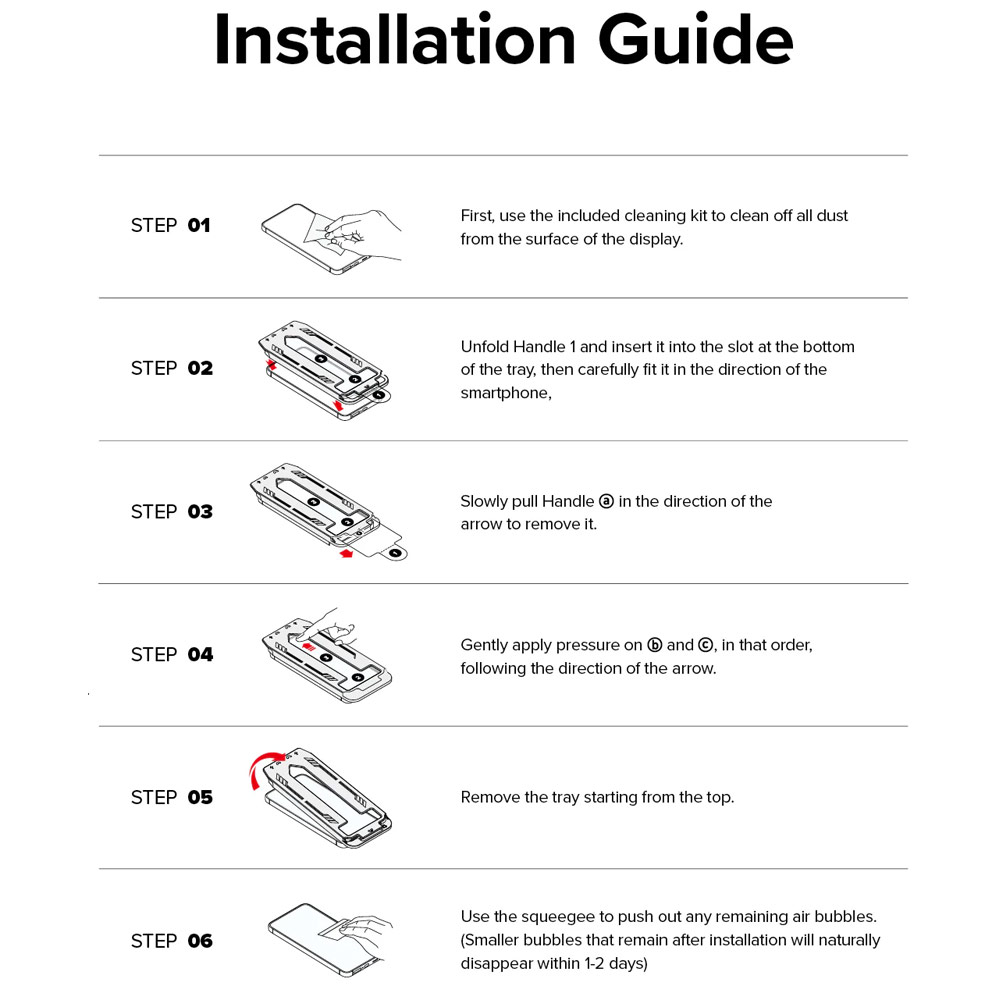 Installation Guide

STEP 01

First, use the included cleaning kit to clean off all dust from the surface of the display.

STEP 02

Unfold Handle 1 and insert it into the slot at the bottom of the tray, then carefully fit it in the direction of the smartphone,

STEP 03

Slowly pull Handle ⓐ in the direction of the arrow to remove it.

STEP 04

Gently apply pressure on ⓑ and ⓒ, in that order, following the direction of the arrow.

STEP 05

Remove the tray starting from the top.

STEP 06

Use the squeegee to push out any remaining air bubbles. (Smaller bubbles that remain after installation will naturally disappear within 1-2 days)