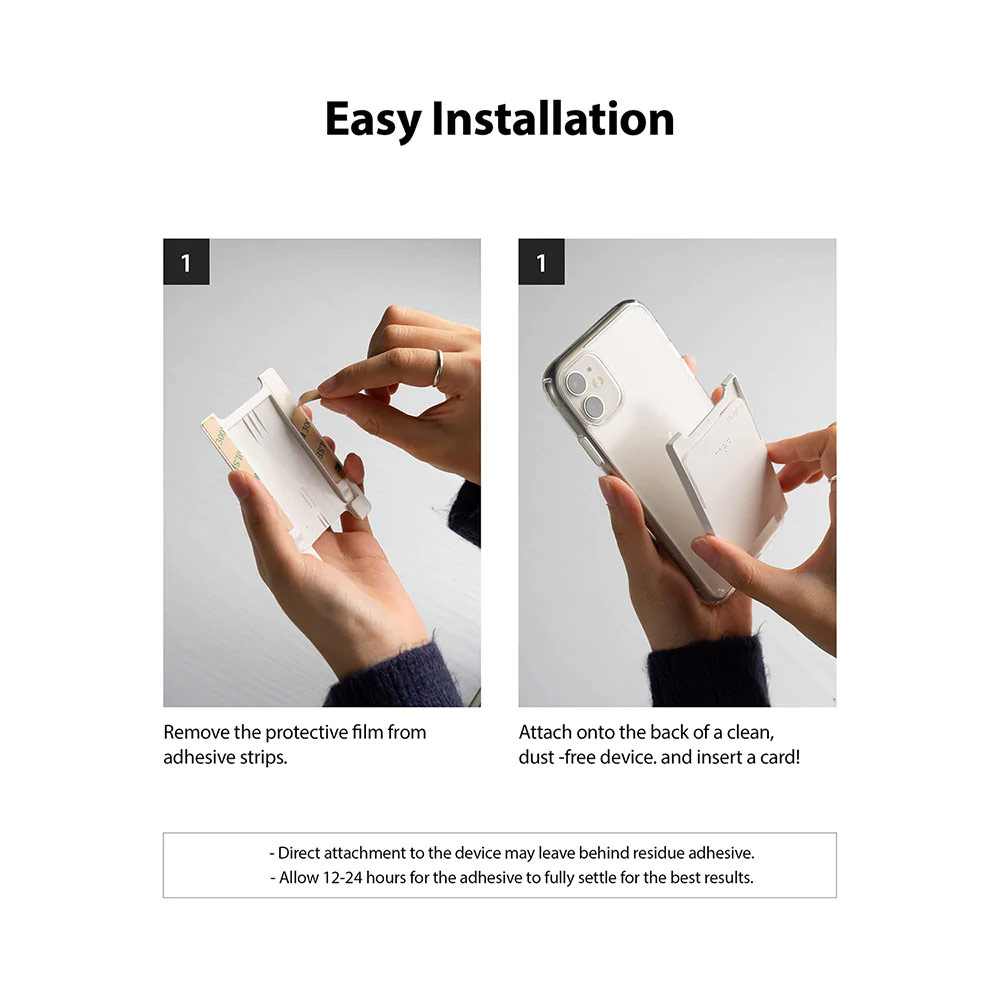 Easy Installation

1

Remove the protective film from adhesive strips.

1

Attach onto the back of a clean, dust -free device. and insert a card!

- Direct attachment to the device may leave behind residue adhesive.
- Allow 12-24 hours for the adhesive to fully settle for the best results.