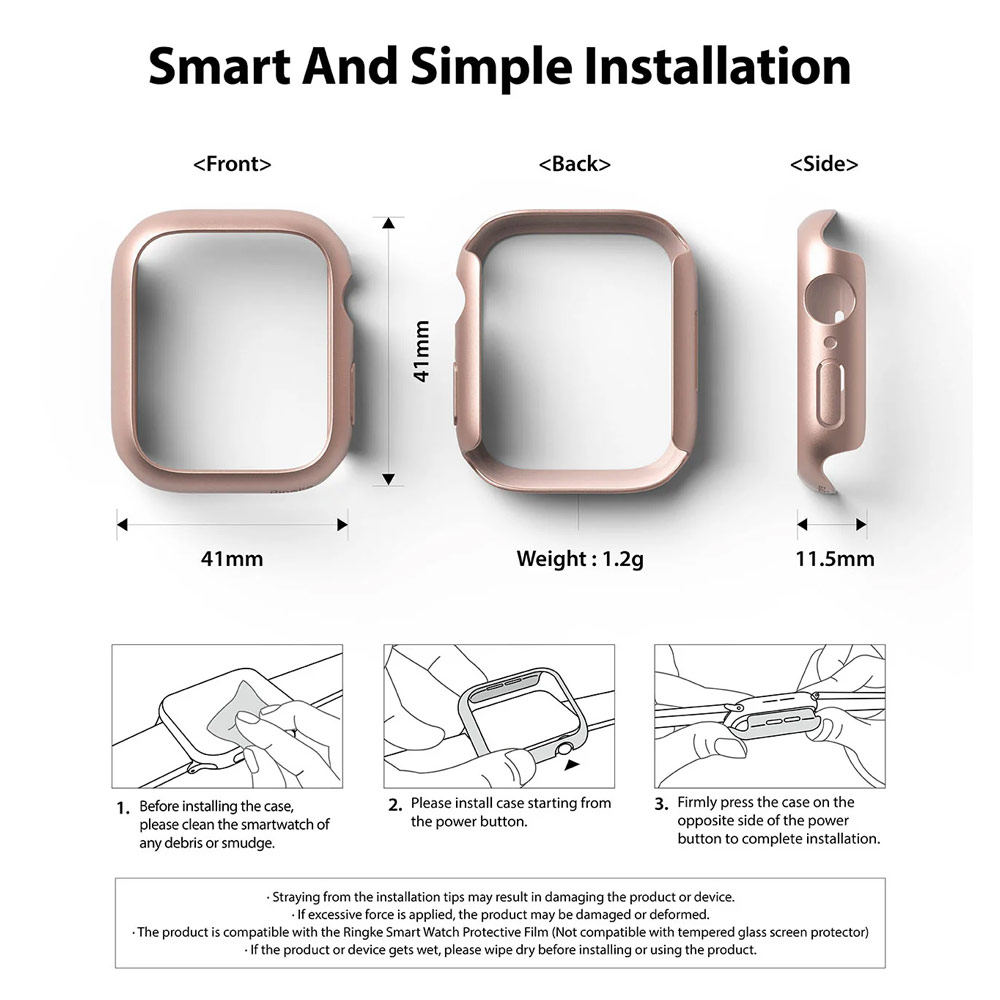 Smart And Simple Installation

<Front>

<Back>

<Side>

41mm

41mm

Weight : 1.2g

11.5mm

1. Before installing the case, please clean the smartwatch of any debris or smudge.

2. Please install case starting from the power button.

3. Firmly press the case on the opposite side of the power button to complete installation.

· Straying from the installation tips may result in damaging the product or device.
· If excessive force is applied, the product may be damaged or deformed.
· The product is compatible with the Ringke Smart Watch Protective Film (Not compatible with tempered glass screen protector)
· If the product or device gets wet, please wipe dry before installing or using the product.