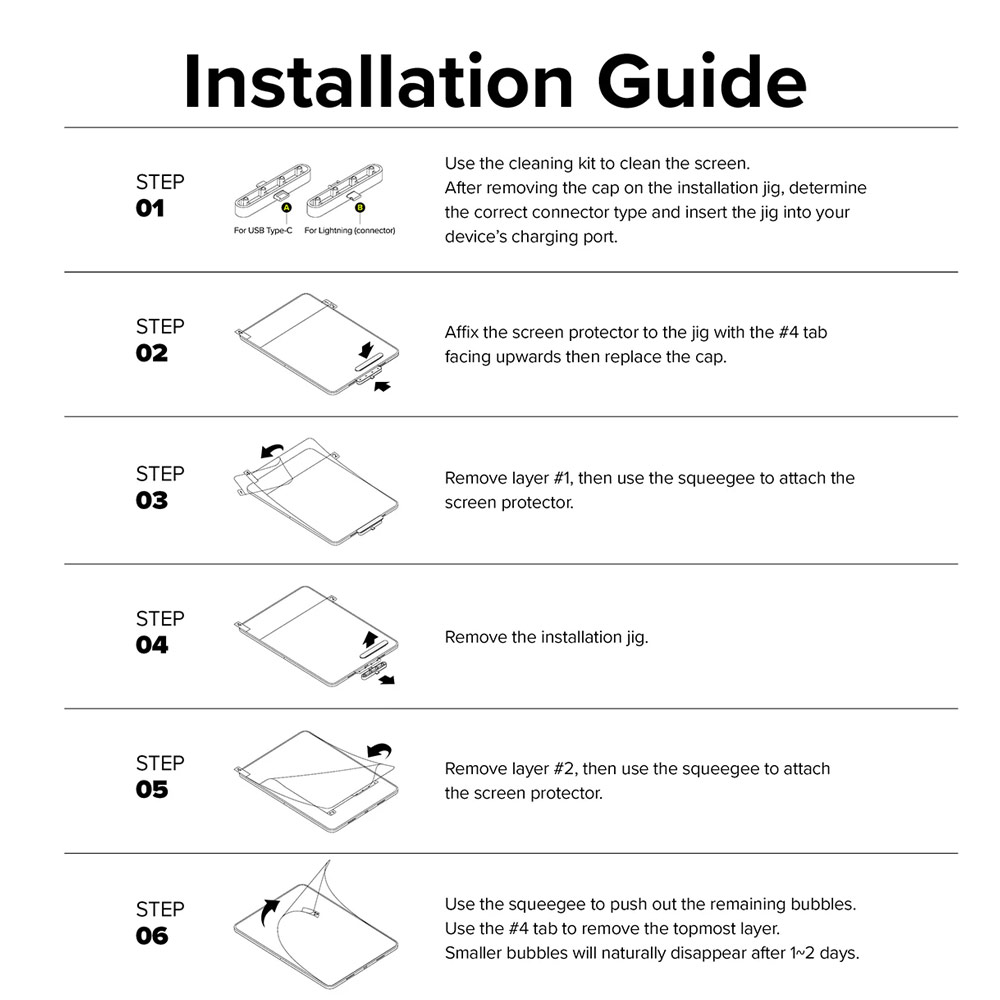 Installation Guide

STEP
01

A
B
For USB Type-C
For Lightning (connector)

Use the cleaning kit to clean the screen.
After removing the cap on the installation jig, determine the correct connector type and insert the jig into your device's charging port.

STEP
02

Affix the screen protector to the jig with the #4 tab facing upwards then replace the cap.

STEP
03

Remove layer #1, then use the squeegee to attach the screen protector.

STEP
04

Remove the installation jig.

STEP
05

Remove layer #2, then use the squeegee to attach the screen protector.

STEP
06

Use the squeegee to push out the remaining bubbles.
Use the #4 tab to remove the topmost layer.
Smaller bubbles will naturally disappear after 1~2 days.