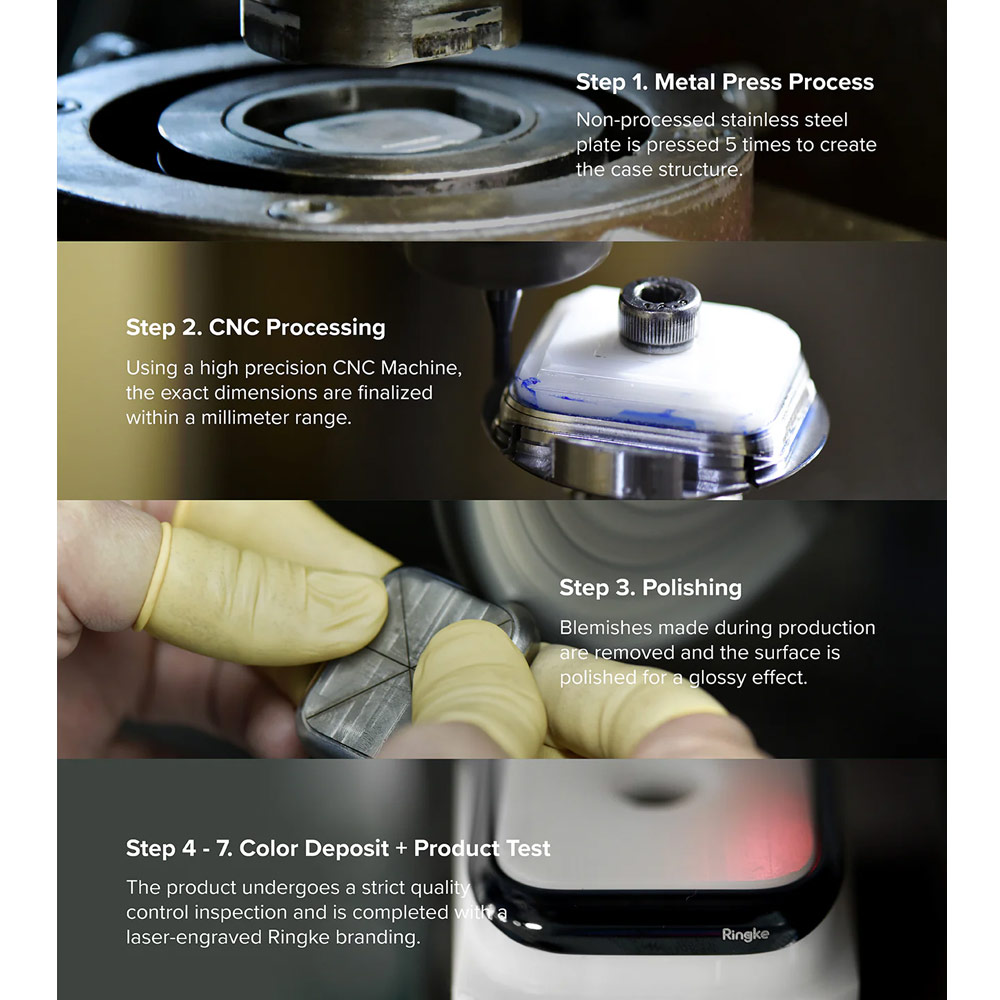 Step 1. Metal Press Process

Non-processed stainless steel plate is pressed 5 times to create the case structure.

Step 2. CNC Processing

Using a high precision CNC Machine, the exact dimensions are finalized within a millimeter range.

Step 3. Polishing

Blemishes made during production are removed and the surface is polished for a glossy effect.

Step 4 - 7. Color Deposit + Product Test

The product undergoes a strict quality control inspection and is completed with a laser-engraved Ringke branding.

Ringke