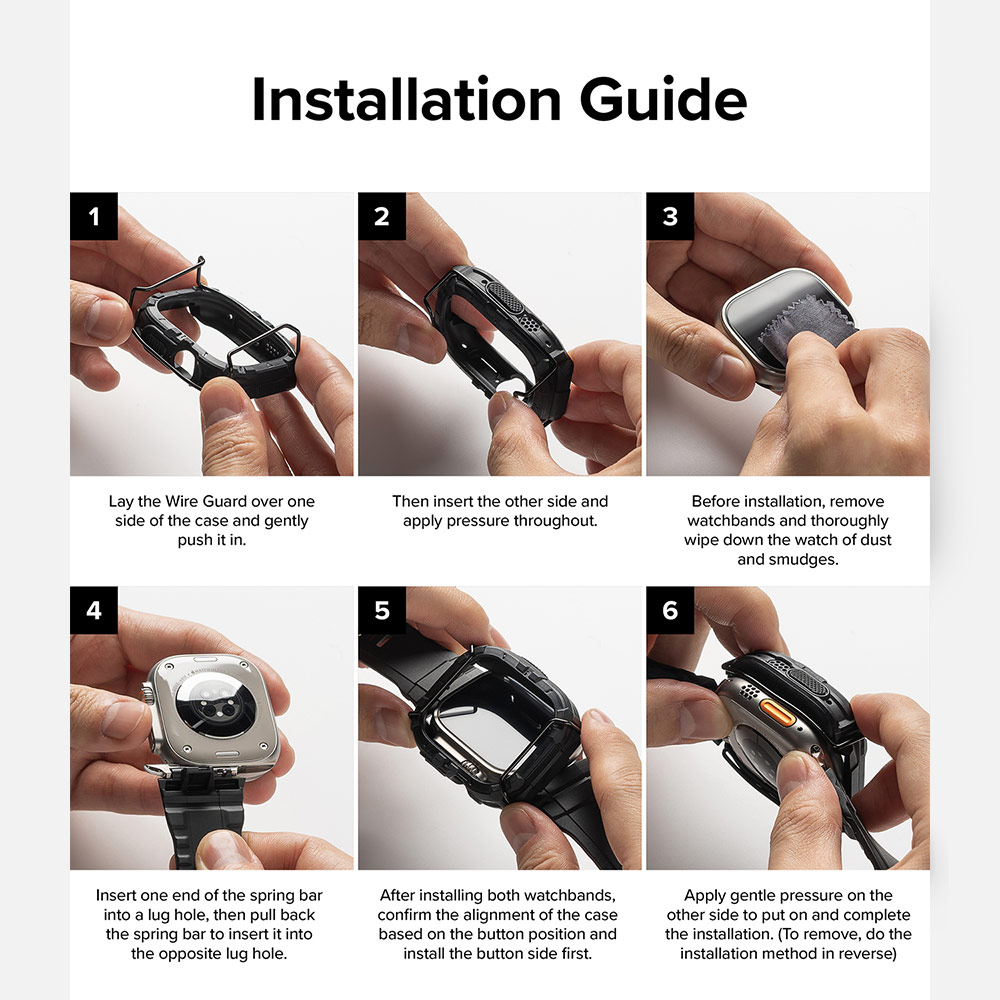 Installation Guide

1

Lay the Wire Guard over one side of the case and gently push it in.

2

Then insert the other side and apply pressure throughout.

3

Before installation, remove watchbands and thoroughly wipe down the watch of dust and smudges.

4

Insert one end of the spring bar into a lug hole, then pull back the spring bar to insert it into the opposite lug hole.

5

After installing both watchbands, confirm the alignment of the case based on the button position and install the button side first.

6

Apply gentle pressure on the other side to put on and complete the installation. (To remove, do the installation method in reverse)