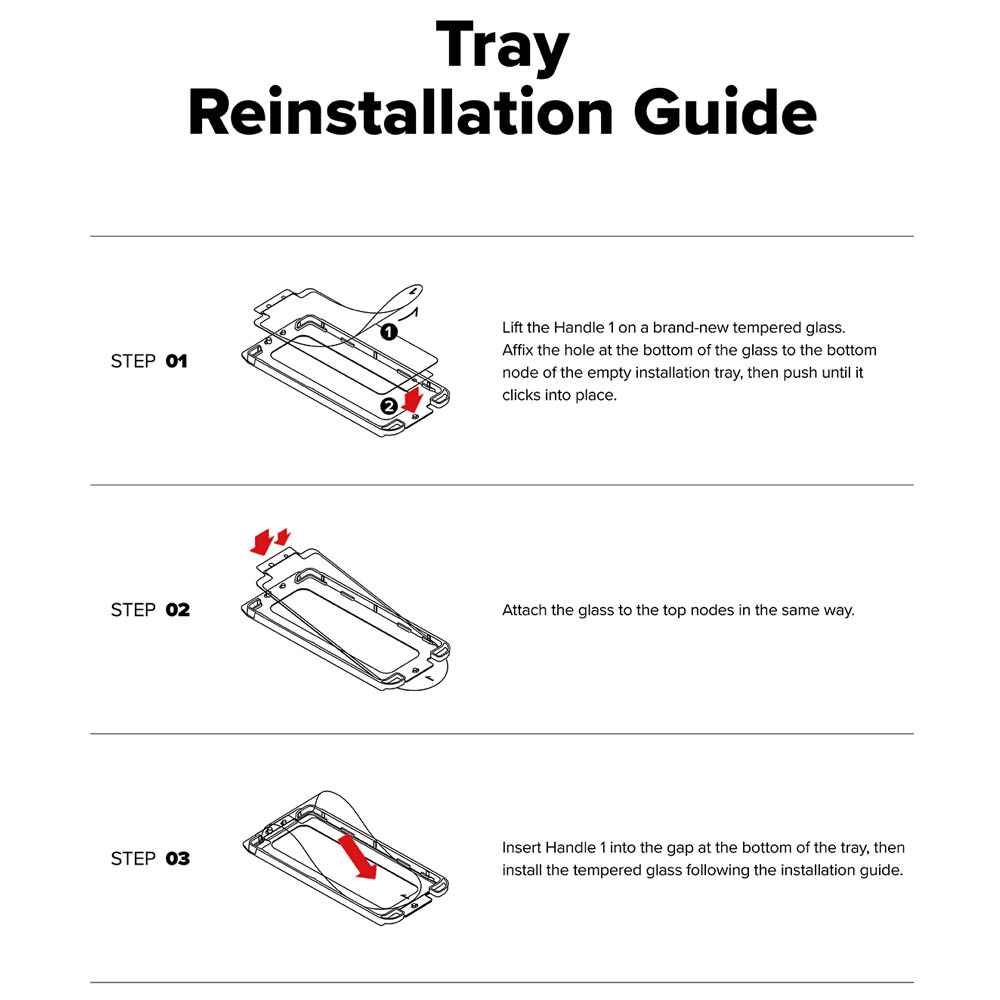 Tray
Reinstallation Guide

STEP 01

1

2

Lift the Handle 1 on a brand-new tempered glass. Affix the hole at the bottom of the glass to the bottom node of the empty installation tray, then push until it clicks into place.

STEP 02

Attach the glass to the top nodes in the same way.

STEP 03

Insert Handle 1 into the gap at the bottom of the tray, then install the tempered glass following the installation guide.