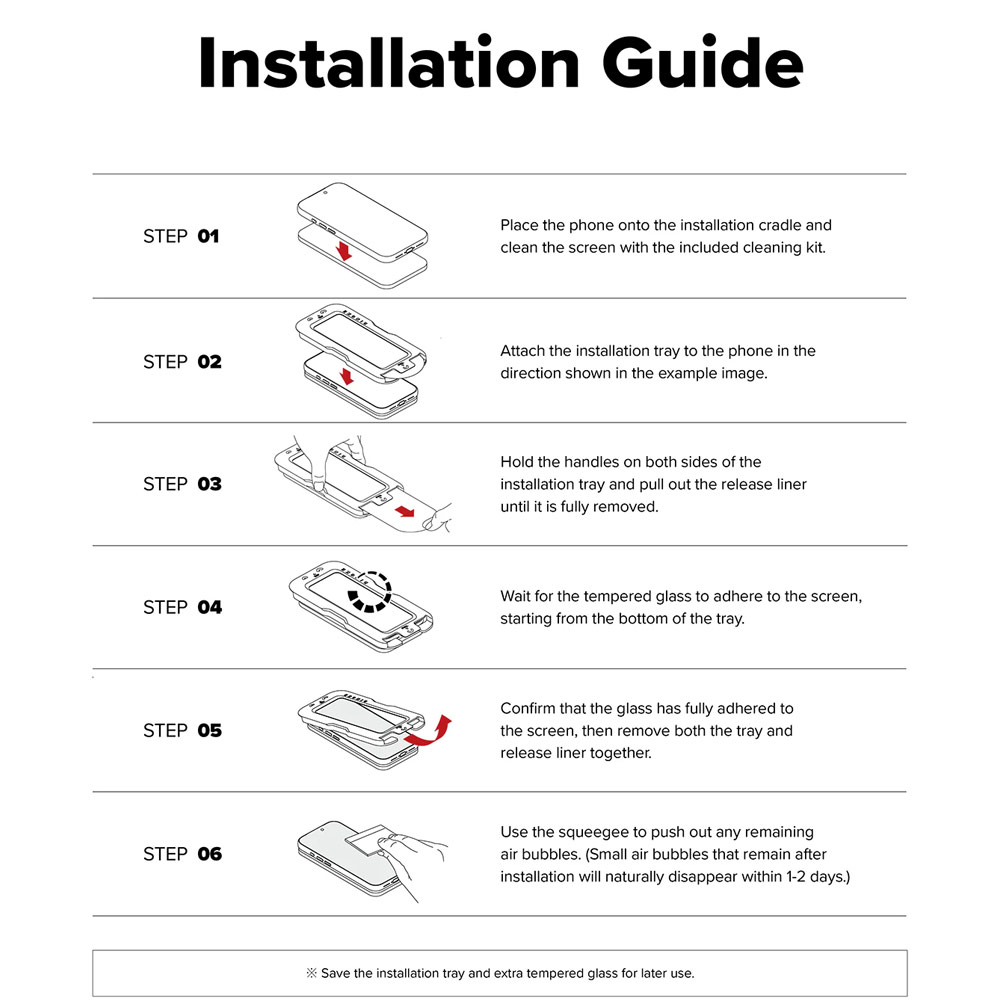 Installation Guide

STEP 01

Place the phone onto the installation cradle and clean the screen with the included cleaning kit.

STEP 02

Attach the installation tray to the phone in the direction shown in the example image.

STEP 03

Hold the handles on both sides of the installation tray and pull out the release liner until it is fully removed.

STEP 04

Wait for the tempered glass to adhere to the screen, starting from the bottom of the tray.

STEP 05

Confirm that the glass has fully adhered to the screen, then remove both the tray and release liner together.

STEP 06

Use the squeegee to push out any remaining air bubbles. (Small air bubbles that remain after installation will naturally disappear within 1-2 days.)

※ Save the installation tray and extra tempered glass for later use.