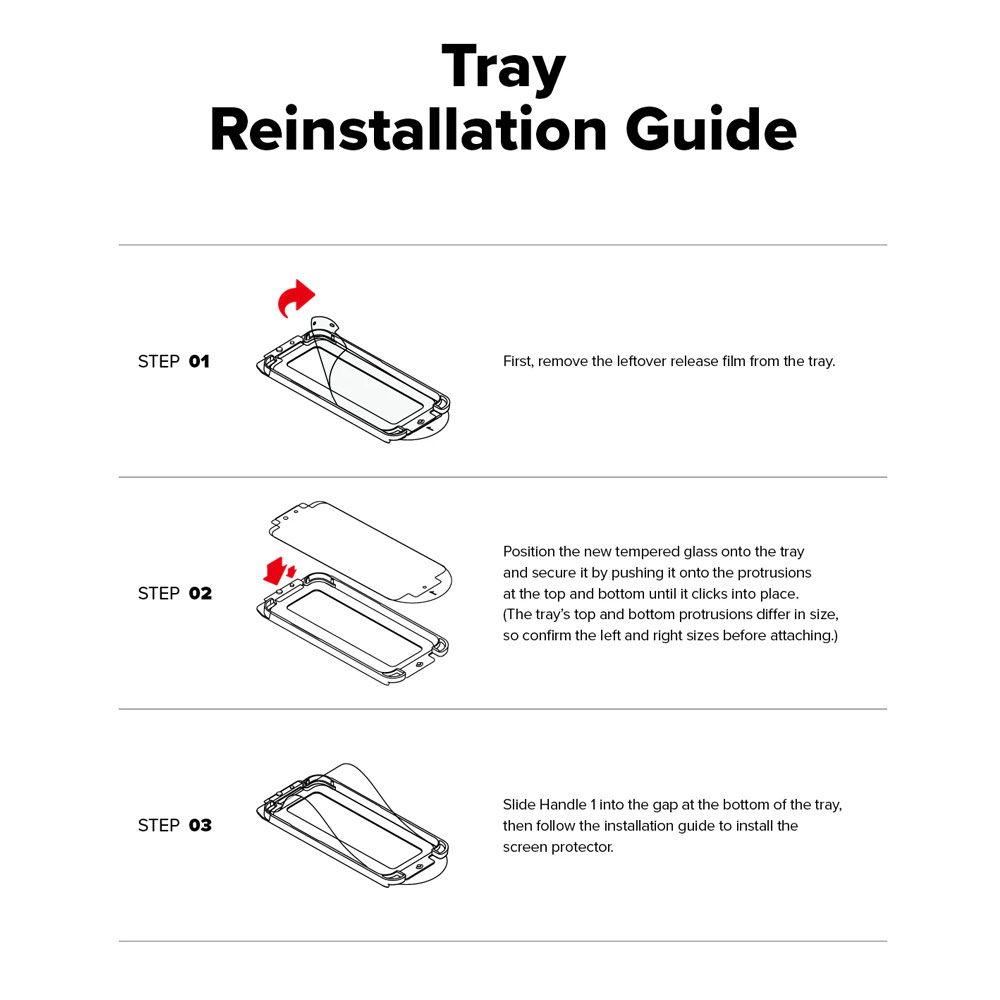 Tray
Reinstallation Guide

STEP 01

First, remove the leftover release film from the tray.

STEP 02

Position the new tempered glass onto the tray and secure it by pushing it onto the protrusions at the top and bottom until it clicks into place. (The tray's top and bottom protrusions differ in size, so confirm the left and right sizes before attaching.)

STEP 03

Slide Handle 1 into the gap at the bottom of the tray, then follow the installation guide to install the screen protector.