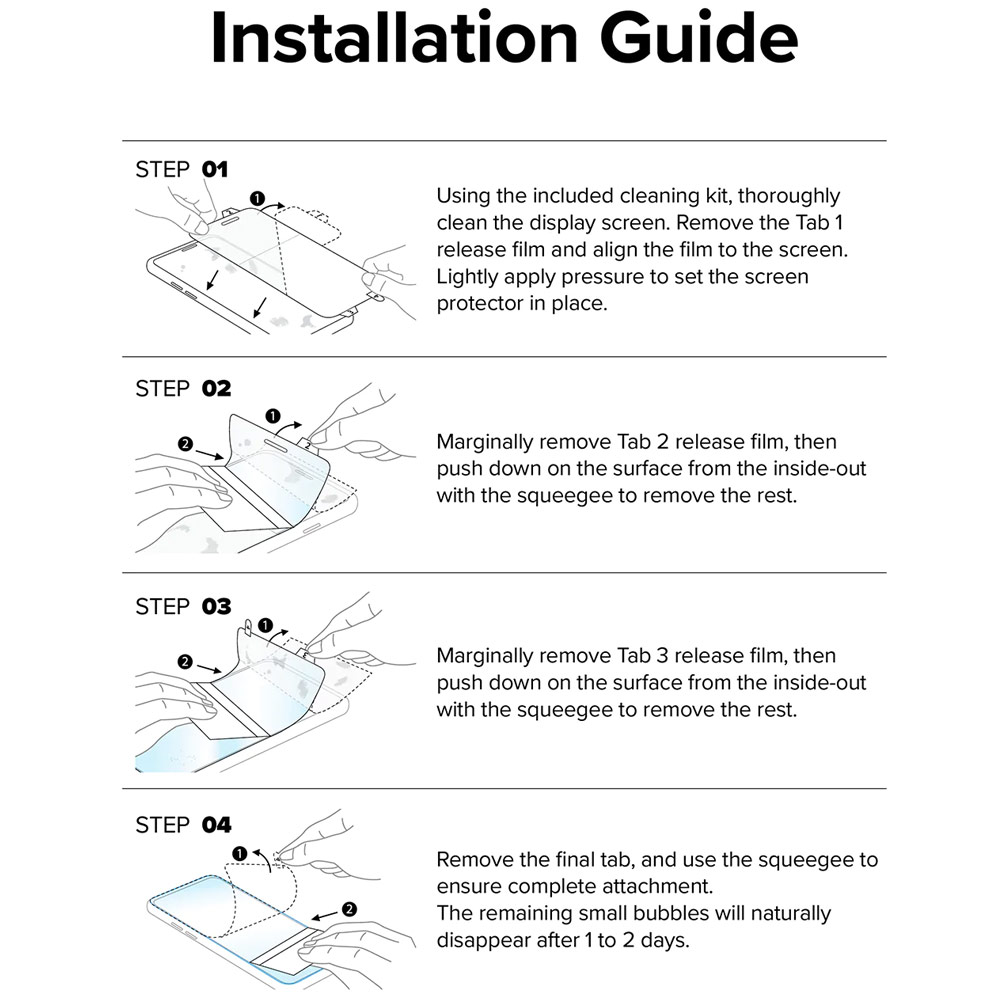 Installation Guide

STEP 01

1

Using the included cleaning kit, thoroughly clean the display screen. Remove the Tab 1 release film and align the film to the screen. Lightly apply pressure to set the screen protector in place.

STEP 02

1

2

Marginally remove Tab 2 release film, then push down on the surface from the inside-out with the squeegee to remove the rest.

STEP 03

1

2

Marginally remove Tab 3 release film, then push down on the surface from the inside-out with the squeegee to remove the rest.

STEP 04

1

2

Remove the final tab, and use the squeegee to ensure complete attachment.
The remaining small bubbles will naturally disappear after 1 to 2 days.