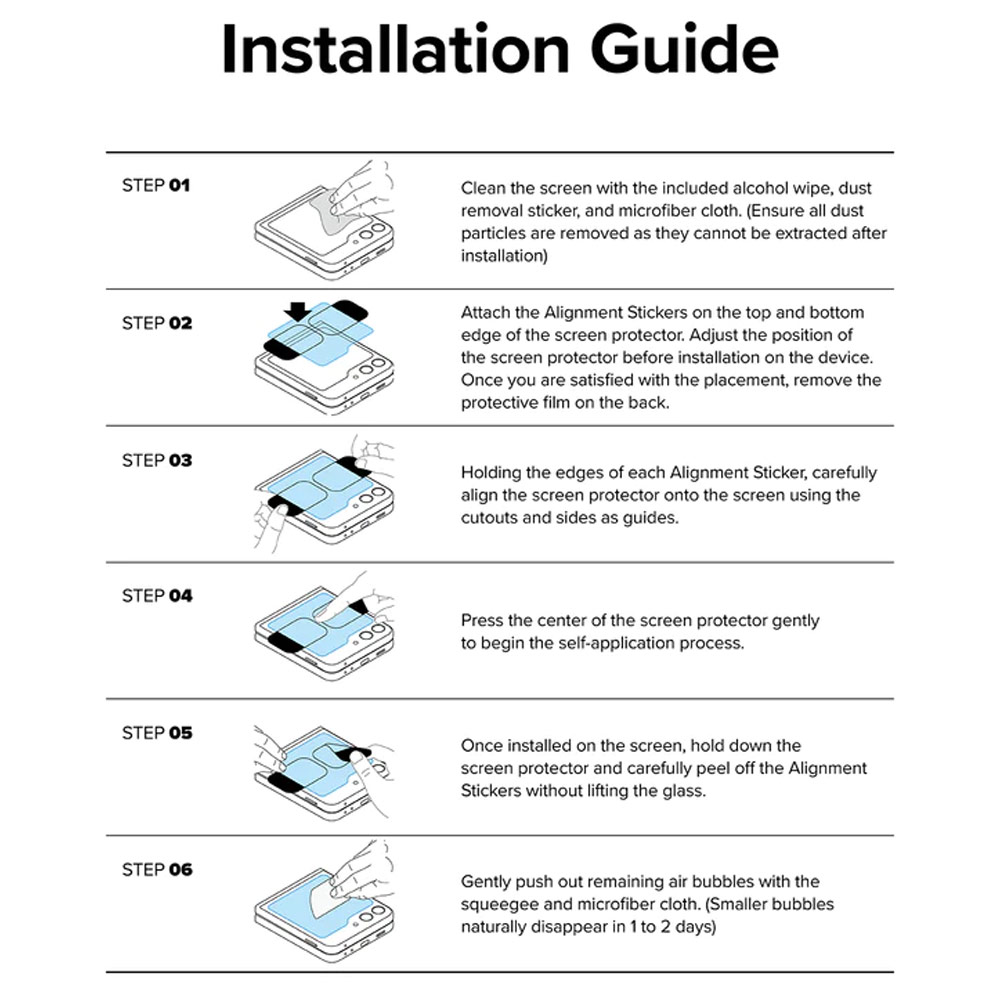 Installation Guide

STEP 01

Clean the screen with the included alcohol wipe, dust removal sticker, and microfiber cloth. (Ensure all dust particles are removed as they cannot be extracted after installation)

STEP 02

Attach the Alignment Stickers on the top and bottom edge of the screen protector. Adjust the position of the screen protector before installation on the device. Once you are satisfied with the placement, remove the protective film on the back.

STEP 03

Holding the edges of each Alignment Sticker, carefully align the screen protector onto the screen using the cutouts and sides as guides.

STEP 04

Press the center of the screen protector gently to begin the self-application process.

STEP 05

Once installed on the screen, hold down the screen protector and carefully peel off the Alignment Stickers without lifting the glass.

STEP 06

Gently push out remaining air bubbles with the squeegee and microfiber cloth. (Smaller bubbles naturally disappear in 1 to 2 days)