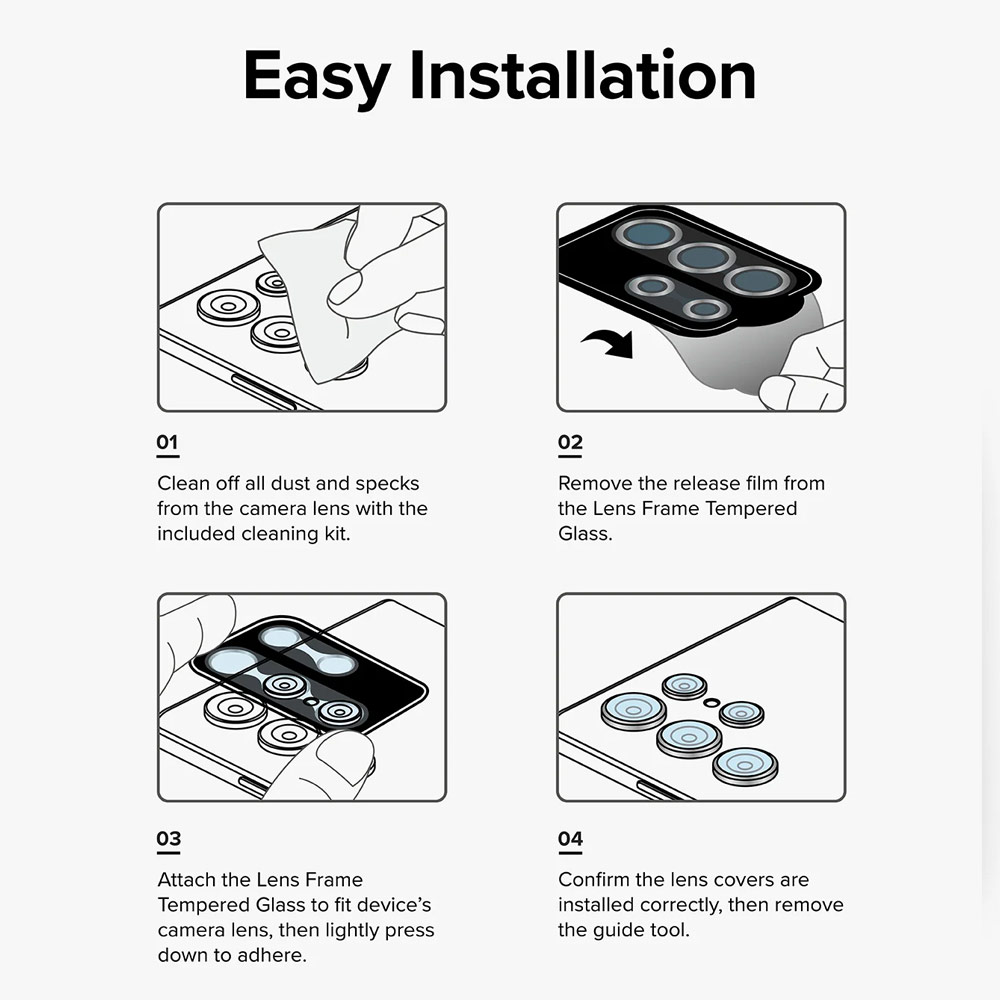 Easy Installation

01

Clean off all dust and specks from the camera lens with the included cleaning kit.

02

Remove the release film from the Lens Frame Tempered Glass.

03

Attach the Lens Frame Tempered Glass to fit device's camera lens, then lightly press down to adhere.

04

Confirm the lens covers are installed correctly, then remove the guide tool.