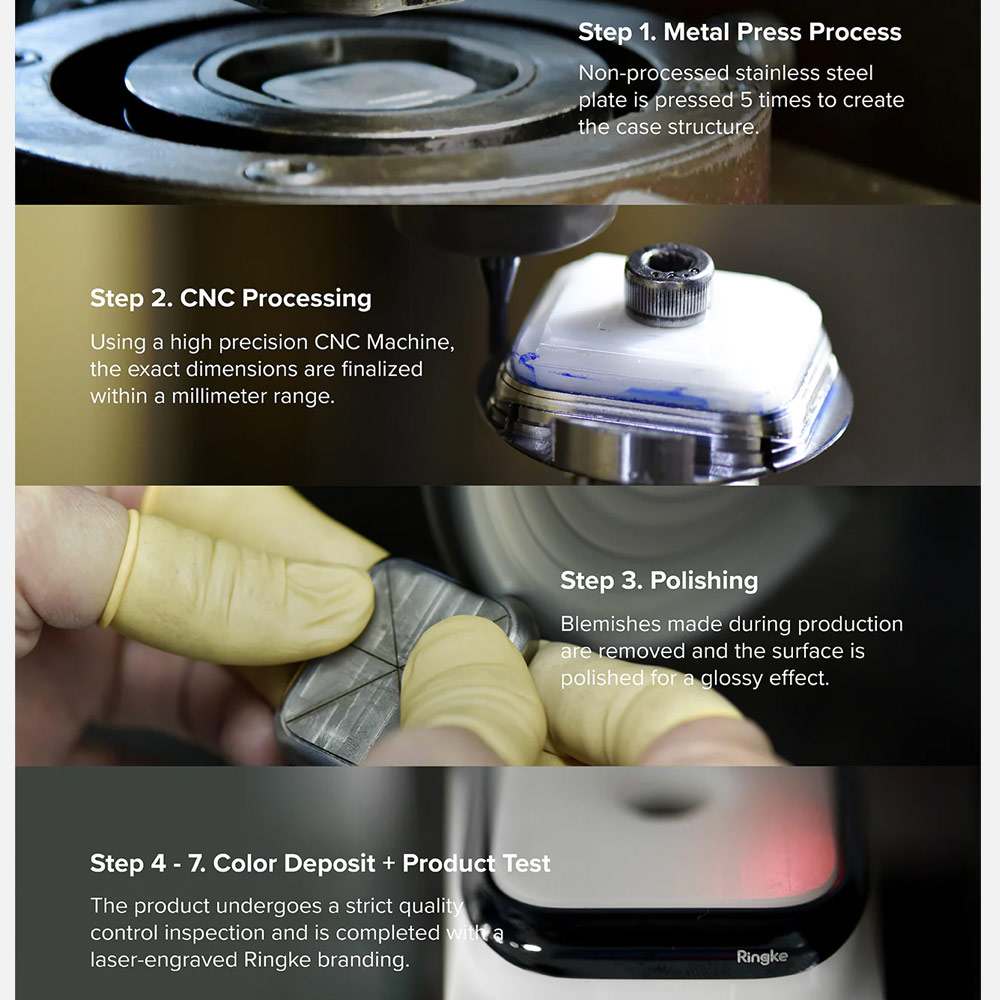 Step 1. Metal Press Process

Non-processed stainless steel plate is pressed 5 times to create the case structure.

Step 2. CNC Processing

Using a high precision CNC Machine, the exact dimensions are finalized within a millimeter range.

Step 3. Polishing

Blemishes made during production are removed and the surface is polished for a glossy effect.

Step 4 - 7. Color Deposit + Product Test

The product undergoes a strict quality control inspection and is completed with a laser-engraved Ringke branding.

Ringke