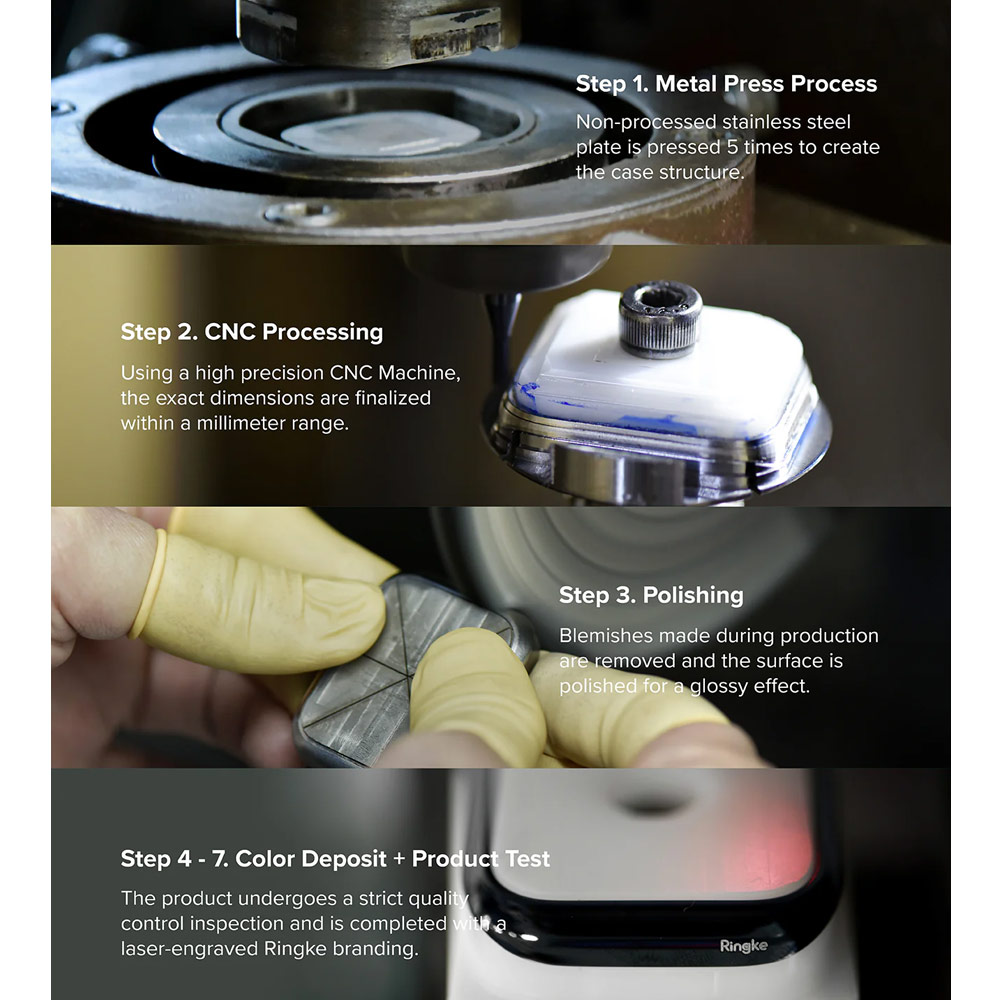 Step 1. Metal Press Process

Non-processed stainless steel plate is pressed 5 times to create the case structure.

Step 2. CNC Processing

Using a high precision CNC Machine, the exact dimensions are finalized within a millimeter range.

Step 3. Polishing

Blemishes made during production are removed and the surface is polished for a glossy effect.

Step 4 - 7. Color Deposit + Product Test

The product undergoes a strict quality control inspection and is completed with a laser-engraved Ringke branding.

Ringke