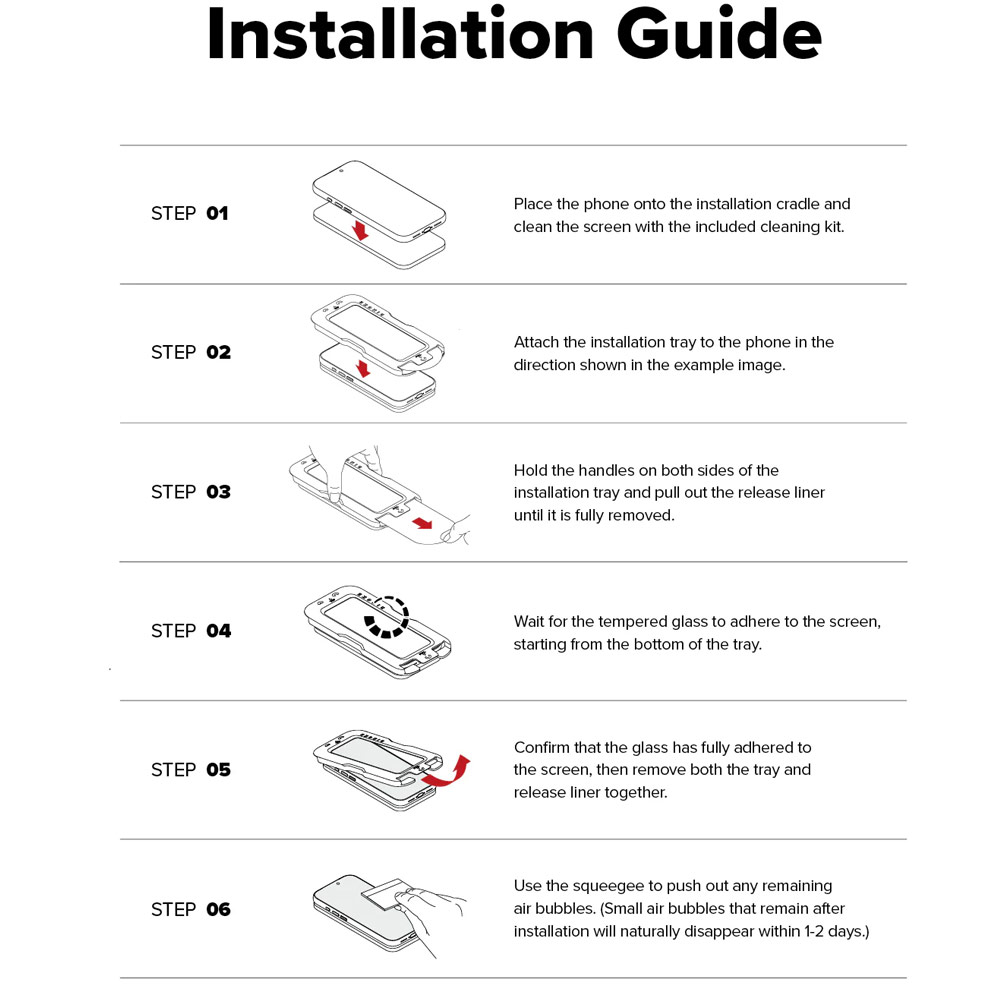 Installation Guide

STEP 01

Place the phone onto the installation cradle and clean the screen with the included cleaning kit.

STEP 02

Attach the installation tray to the phone in the direction shown in the example image.

STEP 03

Hold the handles on both sides of the installation tray and pull out the release liner until it is fully removed.

STEP 04

Wait for the tempered glass to adhere to the screen, starting from the bottom of the tray.

STEP 05

Confirm that the glass has fully adhered to the screen, then remove both the tray and release liner together.

STEP 06

Use the squeegee to push out any remaining air bubbles. (Small air bubbles that remain after installation will naturally disappear within 1-2 days.)