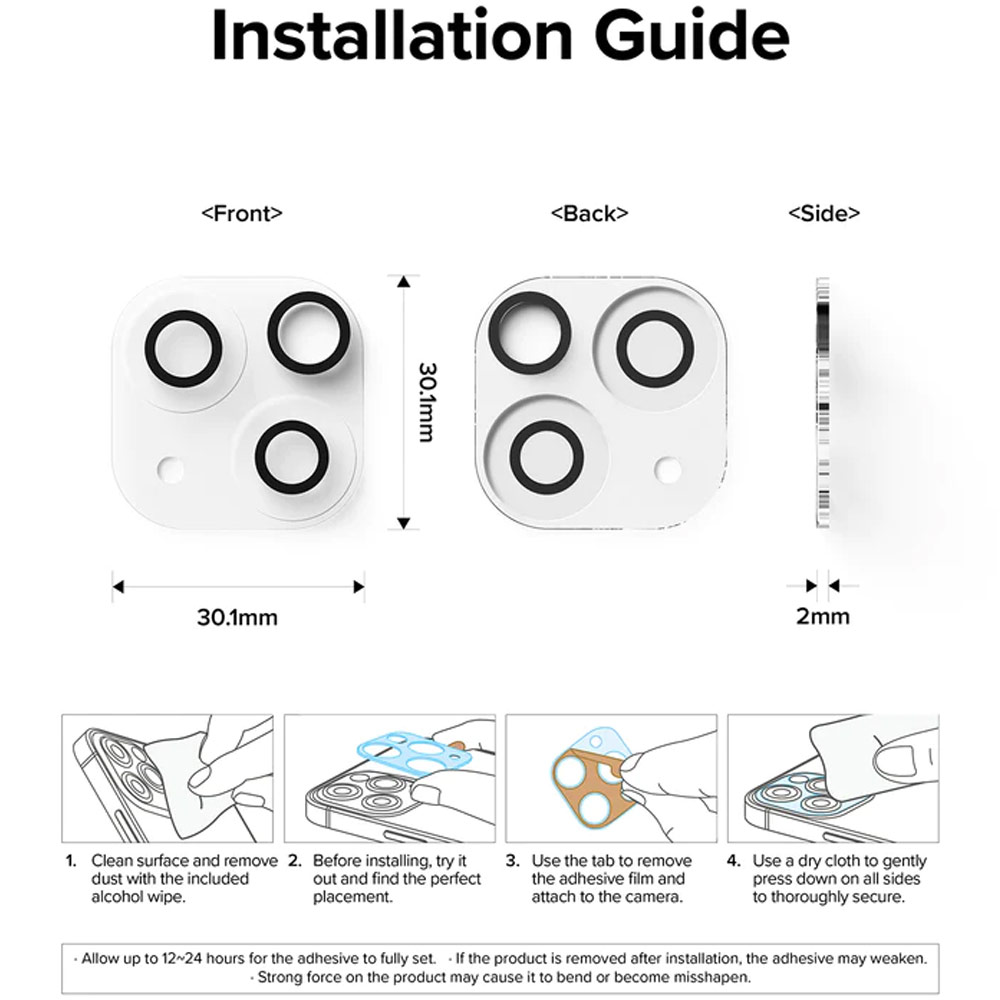 Installation Guide

<Front>

<Back>

<Side>

30.1mm

30.1mm

2mm

1. Clean surface and remove dust with the included alcohol wipe.

2. Before installing, try it out and find the perfect placement.

3. Use the tab to remove the adhesive film and attach to the camera.

4. Use a dry cloth to gently press down on all sides to thoroughly secure.

· Allow up to 12~24 hours for the adhesive to fully set. · If the product is removed after installation, the adhesive may weaken. · Strong force on the product may cause it to bend or become misshapen.