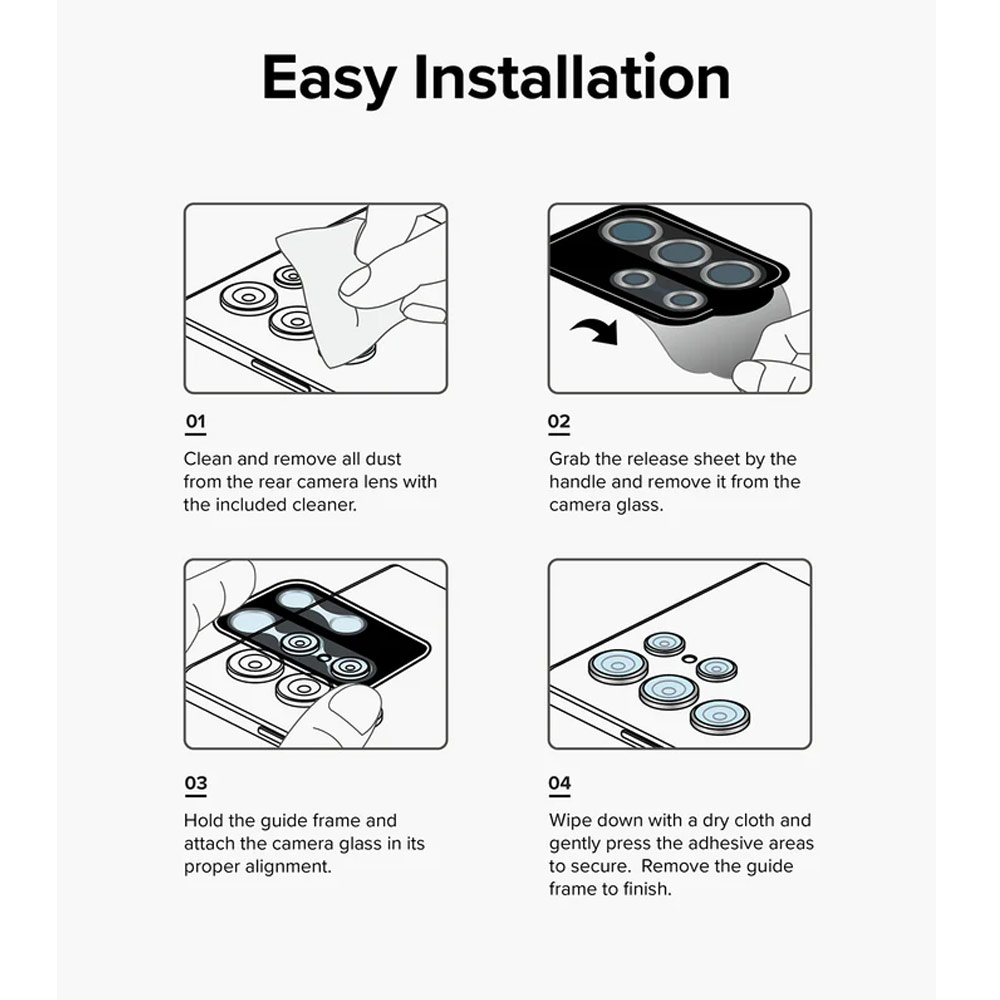 Easy Installation

01

Clean and remove all dust from the rear camera lens with the included cleaner.

02

Grab the release sheet by the handle and remove it from the camera glass.

03

Hold the guide frame and attach the camera glass in its proper alignment.

04

Wipe down with a dry cloth and gently press the adhesive areas to secure. Remove the guide frame to finish.