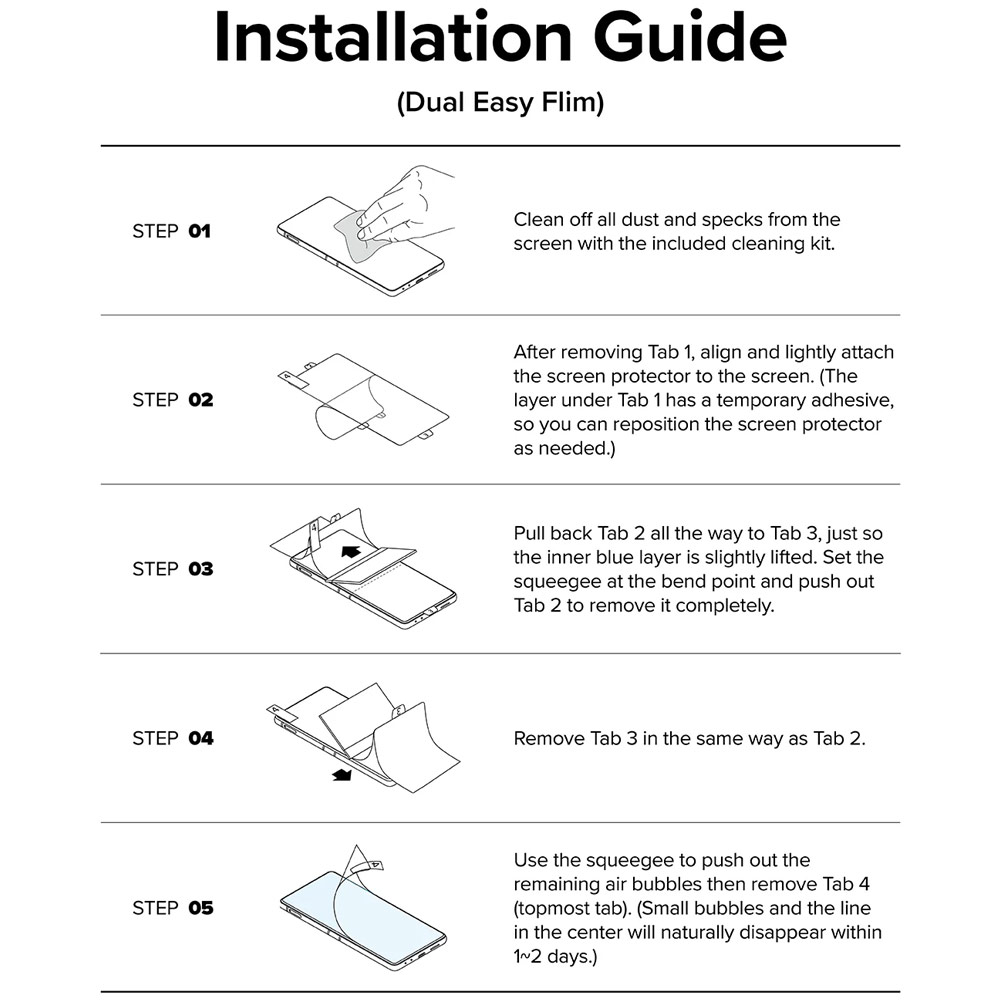 Installation Guide

(Dual Easy Flim)

STEP 01

Clean off all dust and specks from the screen with the included cleaning kit.

STEP 02

After removing Tab 1, align and lightly attach the screen protector to the screen. (The layer under Tab 1 has a temporary adhesive, so you can reposition the screen protector as needed.)

STEP 03

Pull back Tab 2 all the way to Tab 3, just so the inner blue layer is slightly lifted. Set the squeegee at the bend point and push out Tab 2 to remove it completely.

STEP 04

Remove Tab 3 in the same way as Tab 2.

STEP 05

Use the squeegee to push out the remaining air bubbles then remove Tab 4 (topmost tab). (Small bubbles and the line in the center will naturally disappear within 1~2 days.)