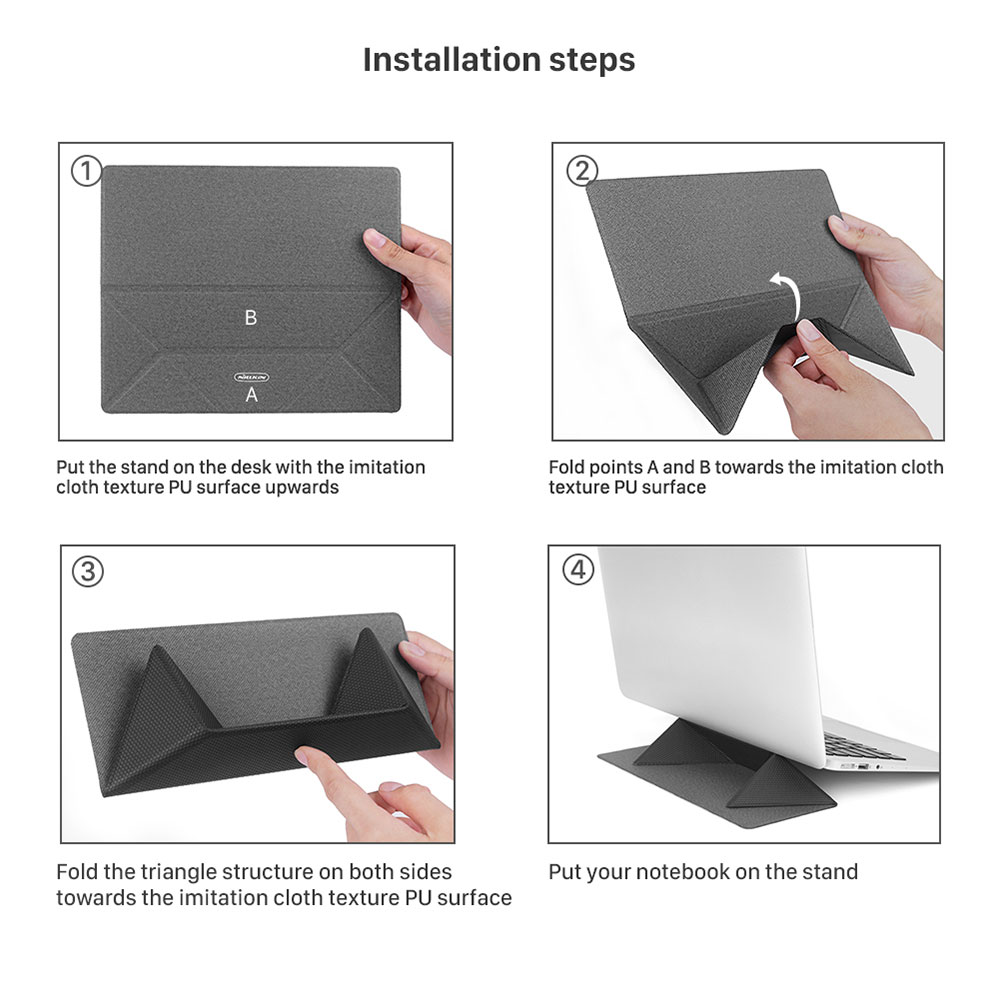 Installation steps

①

B

NILLKIN

A

Put the stand on the desk with the imitation cloth texture PU surface upwards

②

Fold points A and B towards the imitation cloth texture PU surface

③

Fold the triangle structure on both sides towards the imitation cloth texture PU surface

④

Put your notebook on the stand